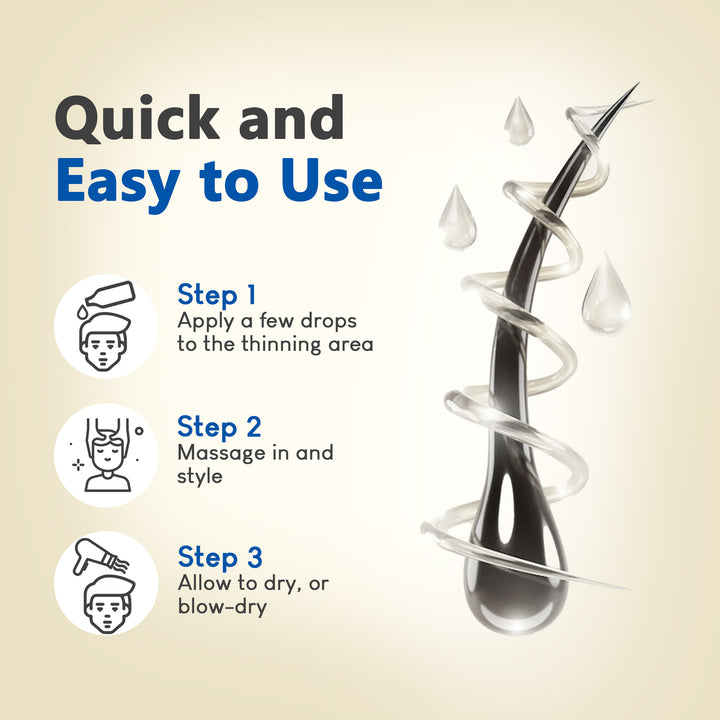 Quick and
Easy to Use

Step 1
Apply a few drops to the thinning area

Step 2
Massage in and style

Step 3
Allow to dry, or blow-dry